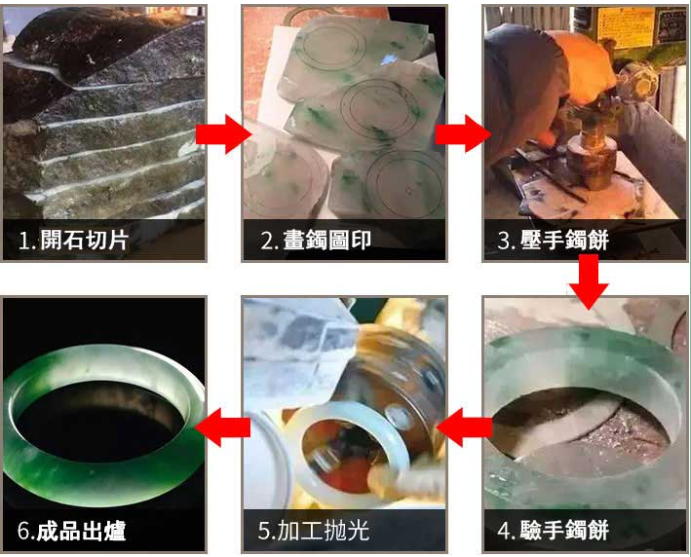 1.開石切片

2.畫鐲圖印

3.壓手鐲餅

4.驗手鐲餅

5.加工拋光

6.成品出爐